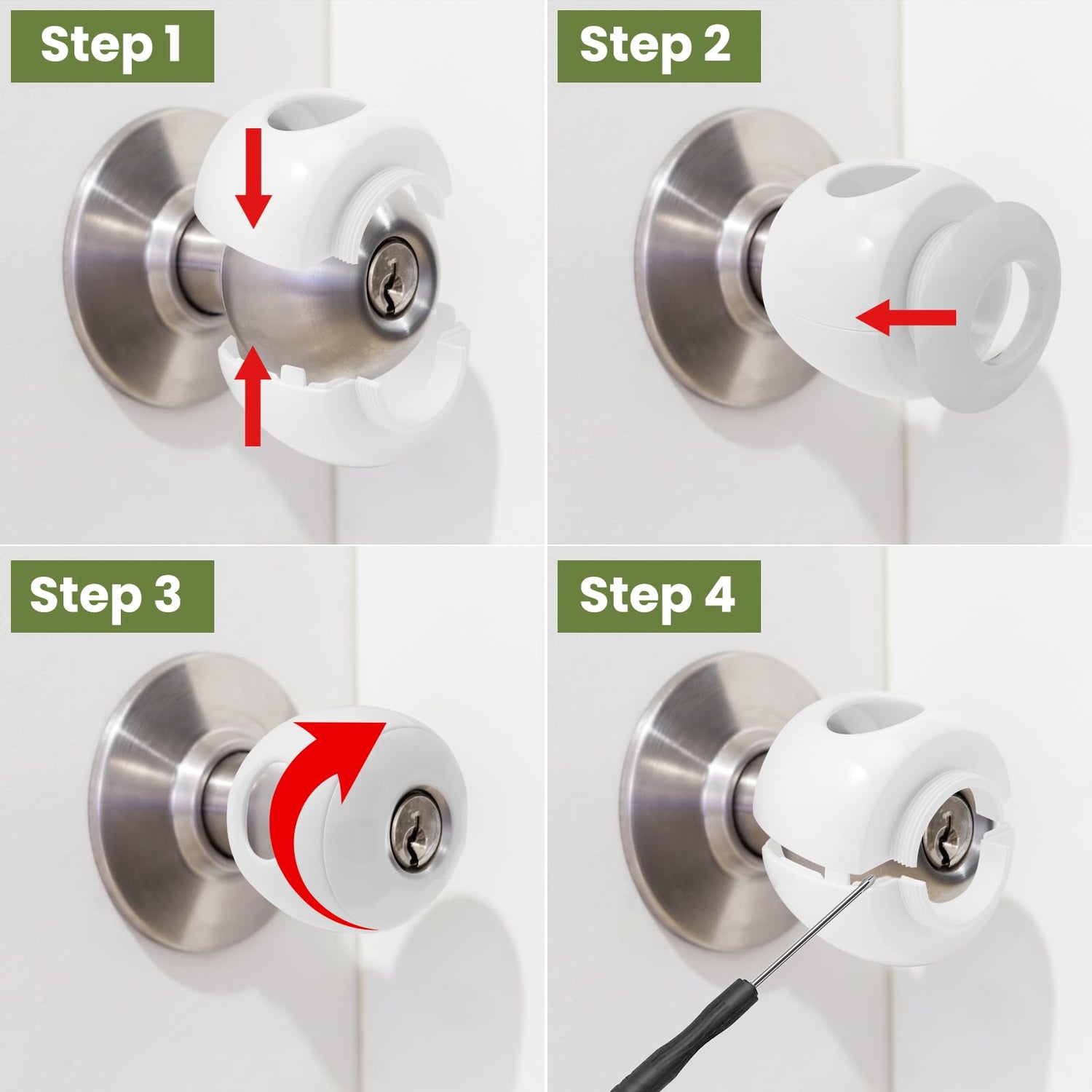 Step 1

Step 2

Step 3

Step 4