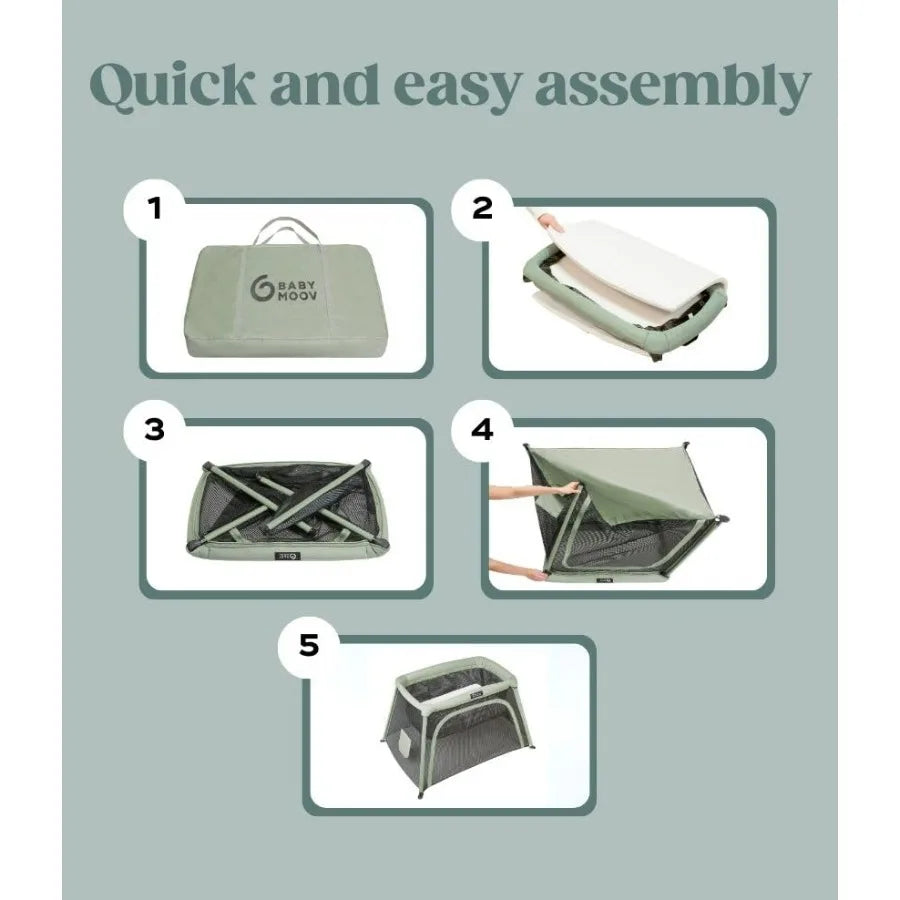 Quick and easy assembly

1

BABY MOOV

2

3

4

5